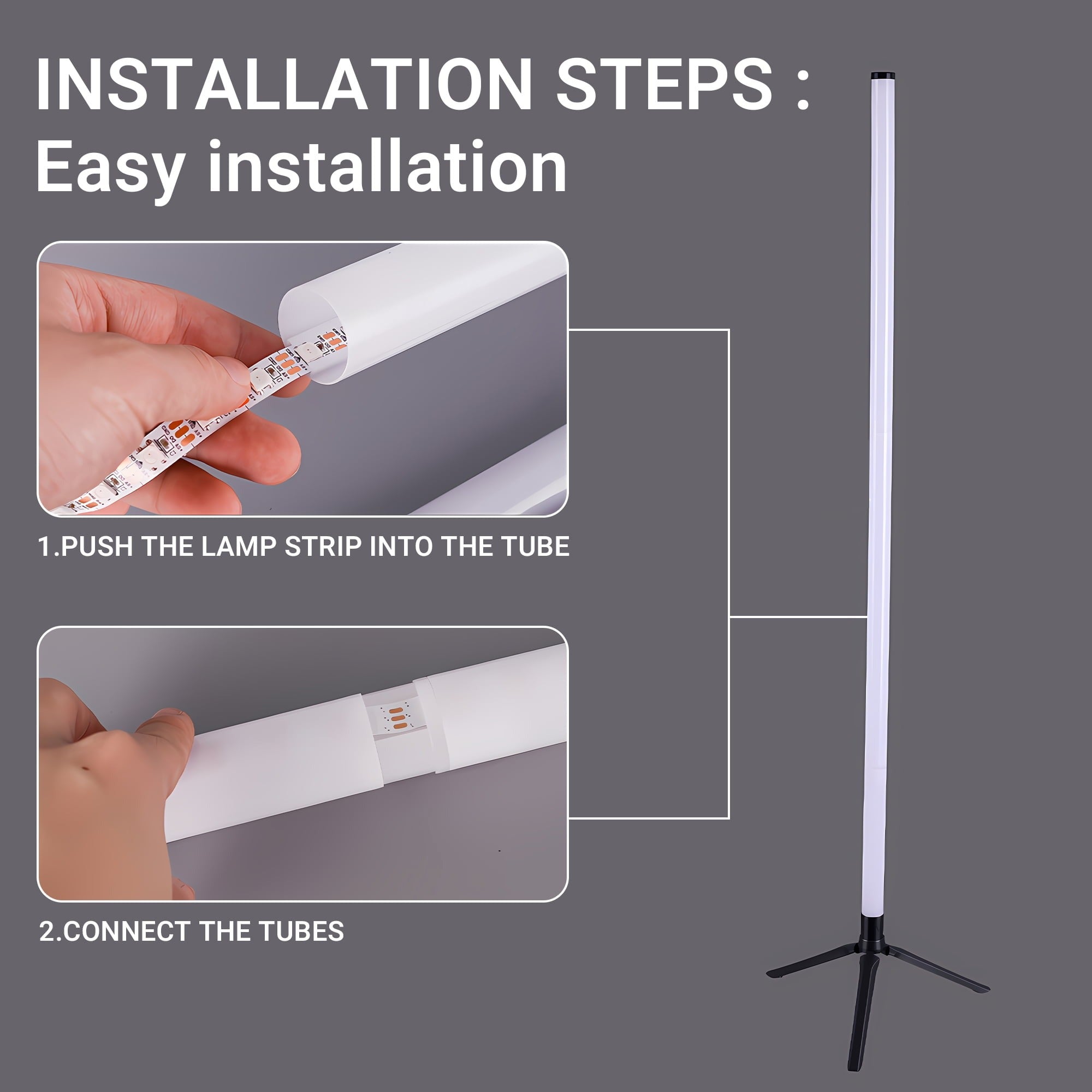 INSTALLATION STEPS :
Easy installation

1.PUSH THE LAMP STRIP INTO THE TUBE

2.CONNECT THE TUBES